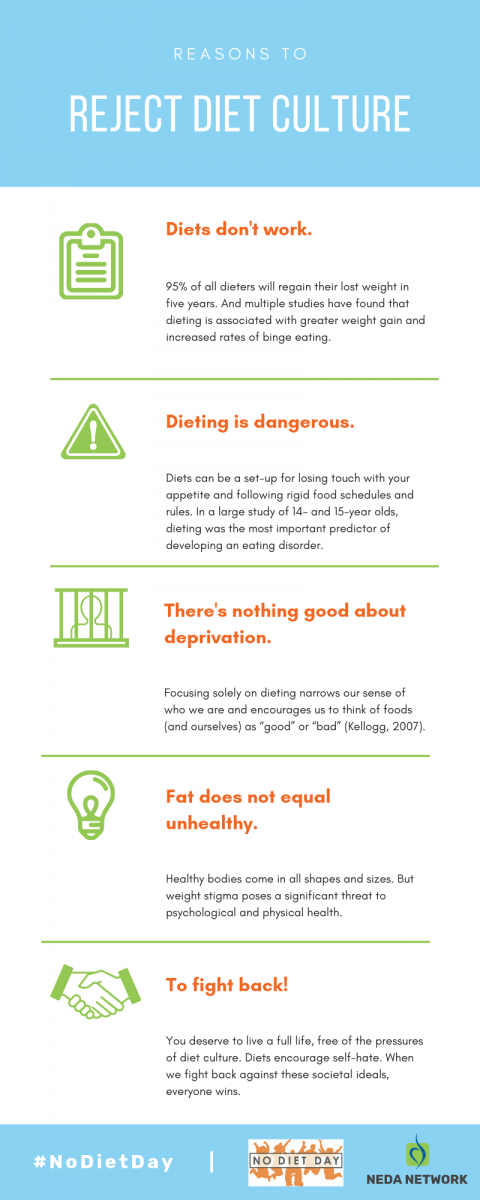 REASONS TO

REJECT DIET CULTURE

Diets don't work.

95% of all dieters will regain their lost weight in five years. And multiple studies have found that dieting is associated with greater weight gain and increased rates of binge eating.

Dieting is dangerous.

Diets can be a set-up for losing touch with your appetite and following rigid food schedules and rules. In a large study of 14- and 15-year olds, dieting was the most important predictor of developing an eating disorder.

There's nothing good about deprivation.

Focusing solely on dieting narrows our sense of who we are and encourages us to think of foods (and ourselves) as "good" or "bad" (Kellogg, 2007).

Fat does not equal unhealthy.

Healthy bodies come in all shapes and sizes. But weight stigma poses a significant threat to psychological and physical health.

To fight back!

You deserve to live a full life, free of the pressures of diet culture. Diets encourage self-hate. When we fight back against these societal ideals, everyone wins.

#NoDietDay | NO DIET DAY NEDA NETWORK