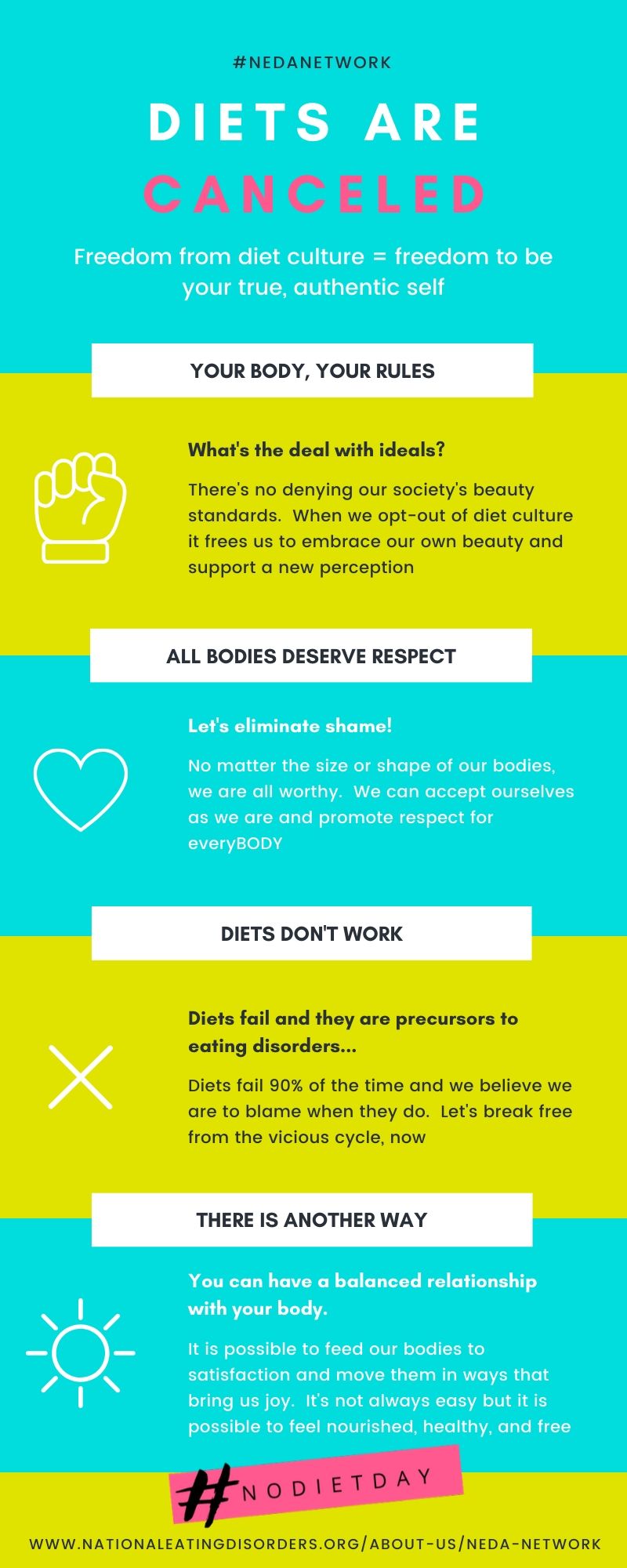 #NEDANETWORK

DIETS ARE CANCELED

Freedom from diet culture = freedom to be your true, authentic self

YOUR BODY, YOUR RULES

What's the deal with ideals?

There's no denying our society's beauty standards. When we opt-out of diet culture it frees us to embrace our own beauty and support a new perception

ALL BODIES DESERVE RESPECT

Let's eliminate shame!

No matter the size or shape of our bodies, we are all worthy. We can accept ourselves as we are and promote respect for everyBODY

DIETS DON'T WORK

Diets fail and they are precursors to eating disorders...

Diets fail 90% of the time and we believe we are to blame when they do. Let's break free from the vicious cycle, now

THERE IS ANOTHER WAY

You can have a balanced relationship with your body.

It is possible to feed our bodies to satisfaction and move them in ways that bring us joy. It's not always easy but it is possible to feel nourished, healthy, and free

#NODIETDAY

WWW.NATIONALEATINGDISORDERS.ORG/ABOUT-US/NEDA-NETWORK